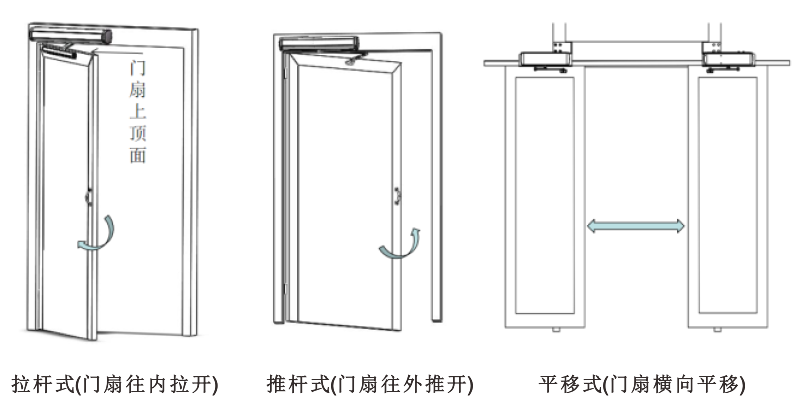 门扇上顶面

拉杆式(门扇往内拉开)

推杆式(门扇往外推开)

平移式(门扇横向平移)